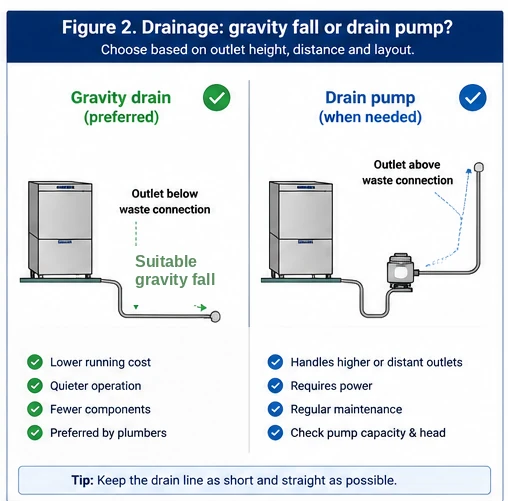 Figure 2. Drainage: gravity fall or drain pump?
Choose based on outlet height, distance and layout.

Gravity drain (preferred)

Outlet below waste connection

Suitable gravity fall

Lower running cost
Quieter operation
Fewer components
Preferred by plumbers

Drain pump (when needed)

Outlet above waste connection

Handles higher or distant outlets
Requires power
Regular maintenance
Check pump capacity & head

Tip: Keep the drain line as short and straight as possible.